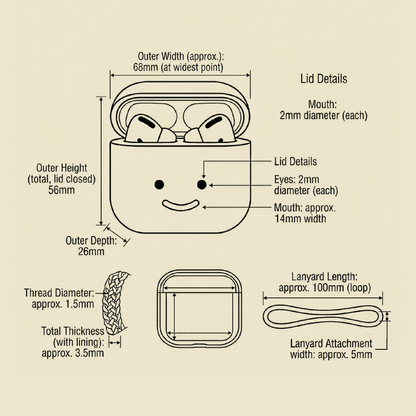 Outer Width (approx.):
68mm (at widest point)

Lid Details

Mouth:
2mm diameter (each)

Outer Height
(total, lid closed)
56mm

Lid Details

Eyes: 2mm
diameter (each)

Mouth: approx.
14mm width

Outer Depth:
26mm

Thread Diameter:
approx. 1.5mm

Total Thickness
(with lining):
approx. 3.5mm

Lanyard Length:
approx. 100mm (loop)

Lanyard Attachment
width: approx. 5mm