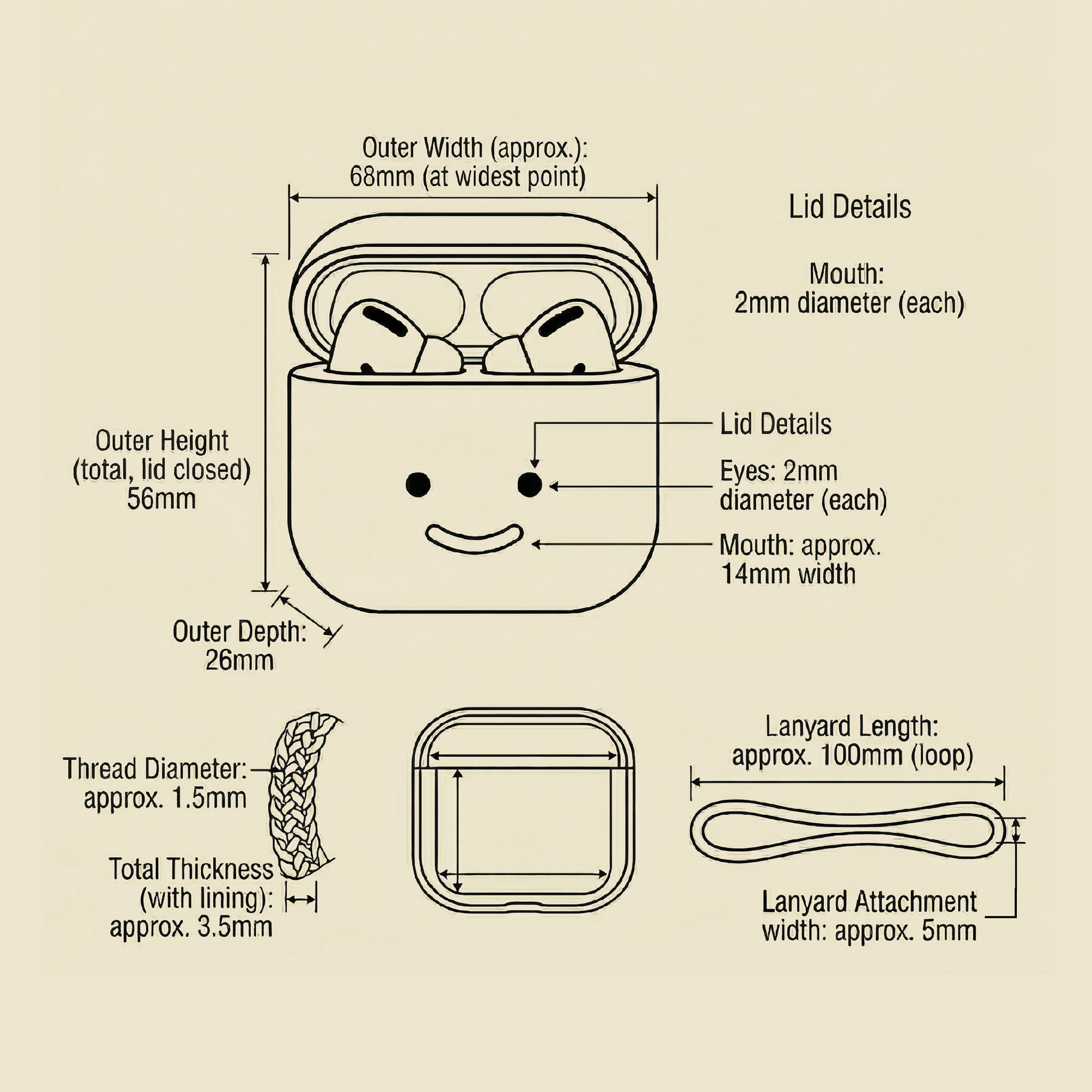 Outer Width (approx.): 68mm (at widest point)

Lid Details

Mouth: 2mm diameter (each)

Outer Height (total, lid closed) 56mm

Lid Details

Eyes: 2mm diameter (each)

Mouth: approx. 14mm width

Outer Depth: 26mm

Thread Diameter: approx. 1.5mm

Total Thickness (with lining): approx. 3.5mm

Lanyard Length: approx. 100mm (loop)

Lanyard Attachment width: approx. 5mm